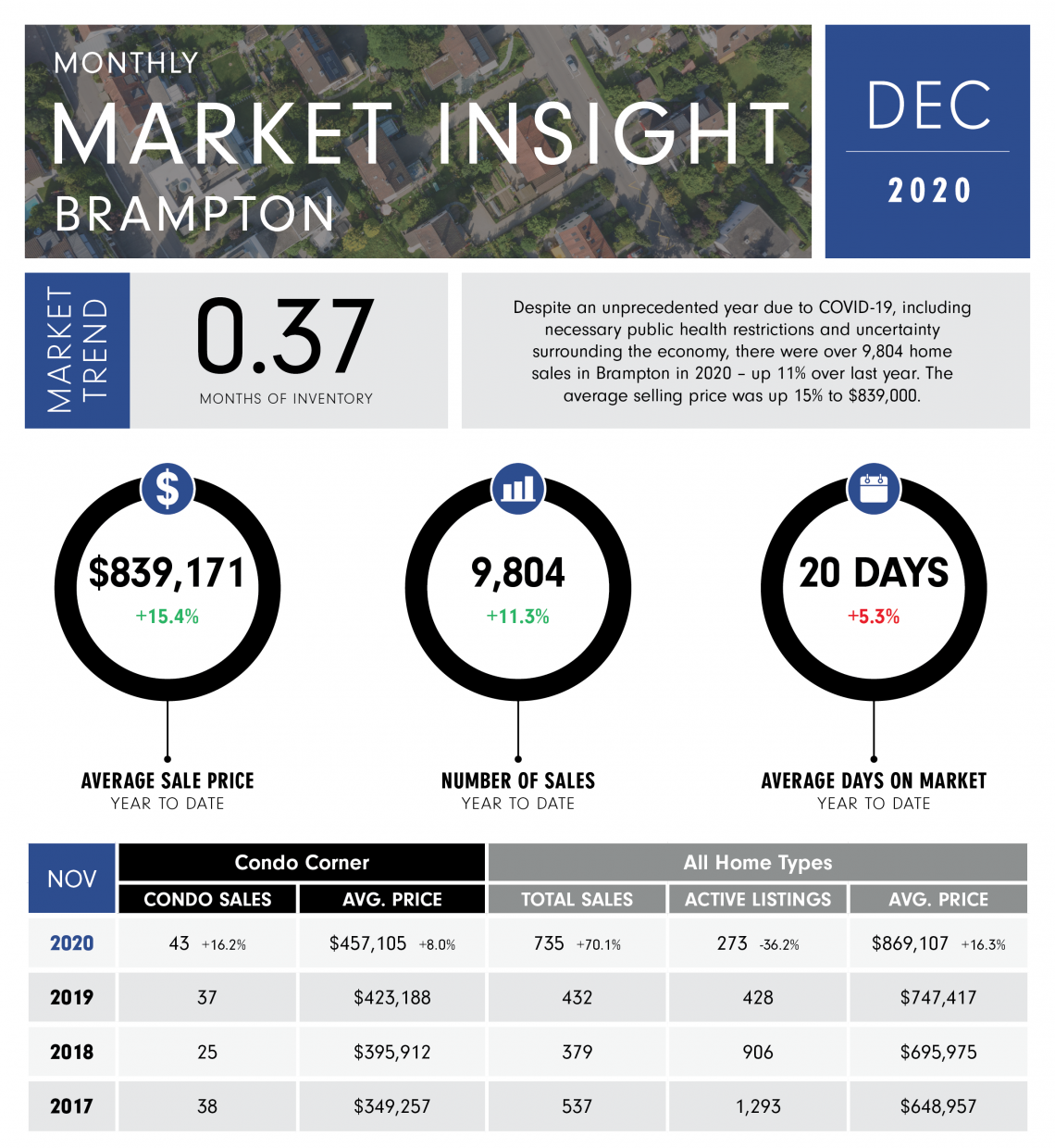 MONTHLY
MARKET INSIGHT
BRAMPTON

DEC
2020

MARKET TREND

0.37
MONTHS OF INVENTORY

Despite an unprecedented year due to COVID-19, including necessary public health restrictions and uncertainty surrounding the economy, there were over 9,804 home sales in Brampton in 2020 – up 11% over last year. The average selling price was up 15% to $839,000.

$839,171
+15.4%
AVERAGE SALE PRICE
YEAR TO DATE

9,804
+11.3%
NUMBER OF SALES
YEAR TO DATE

20 DAYS
+5.3%
AVERAGE DAYS ON MARKET
YEAR TO DATE

| NOV | Condo Corner | | All Home Types | | |
|---|---|---|---|---|---|
| | CONDO SALES | AVG. PRICE | TOTAL SALES | ACTIVE LISTINGS | AVG. PRICE |
| 2020 | 43 +16.2% | $457,105 +8.0% | 735 +70.1% | 273 -36.2% | $869,107 +16.3% |
| 2019 | 37 | $423,188 | 432 | 428 | $747,417 |
| 2018 | 25 | $395,912 | 379 | 906 | $695,975 |
| 2017 | 38 | $349,257 | 537 | 1,293 | $648,957 |